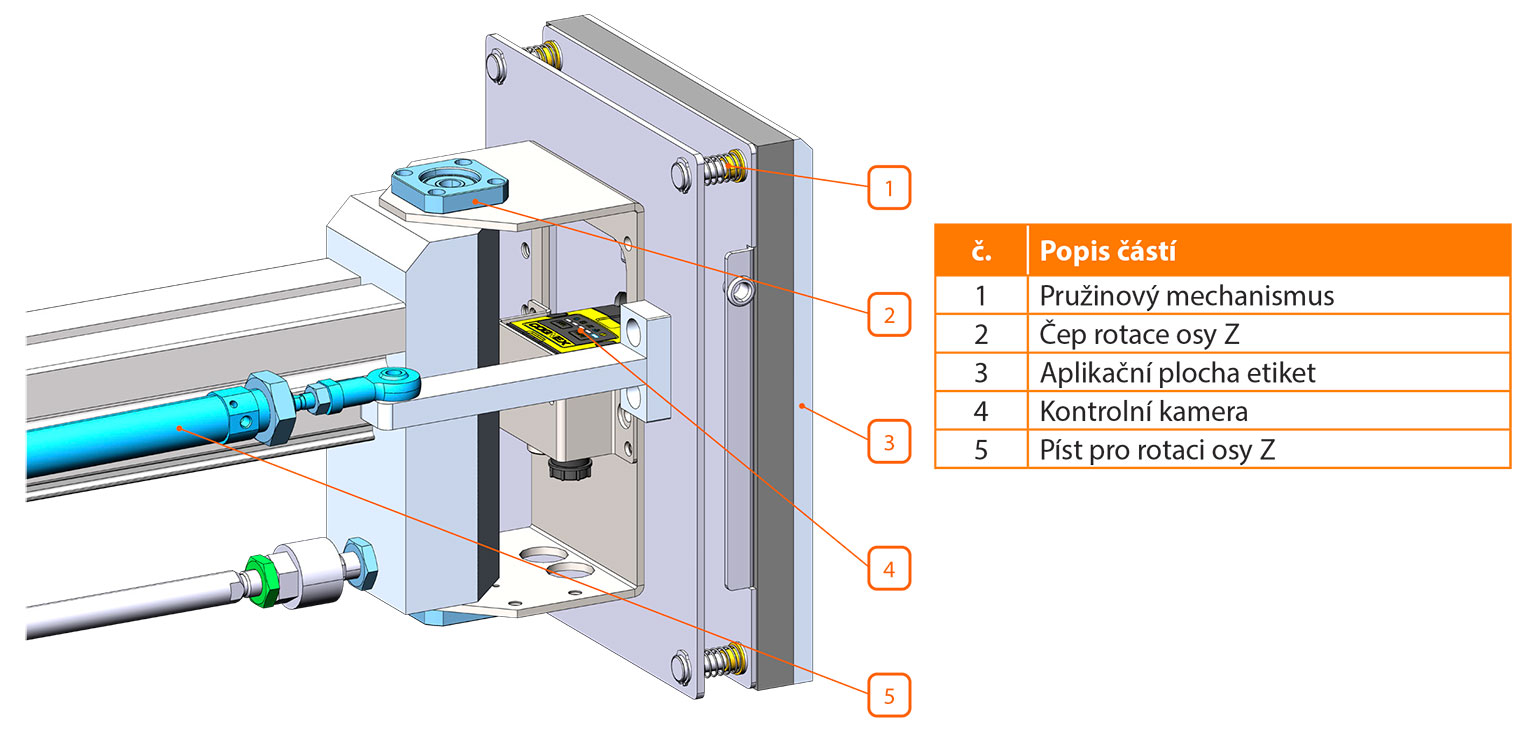 1

2

3

4

5

| č. | Popis částí |
|---|---|
| 1 | Pružinový mechanismus |
| 2 | Čep rotace osy Z |
| 3 | Aplikační plocha etiket |
| 4 | Kontrolní kamera |
| 5 | Píst pro rotaci osy Z |